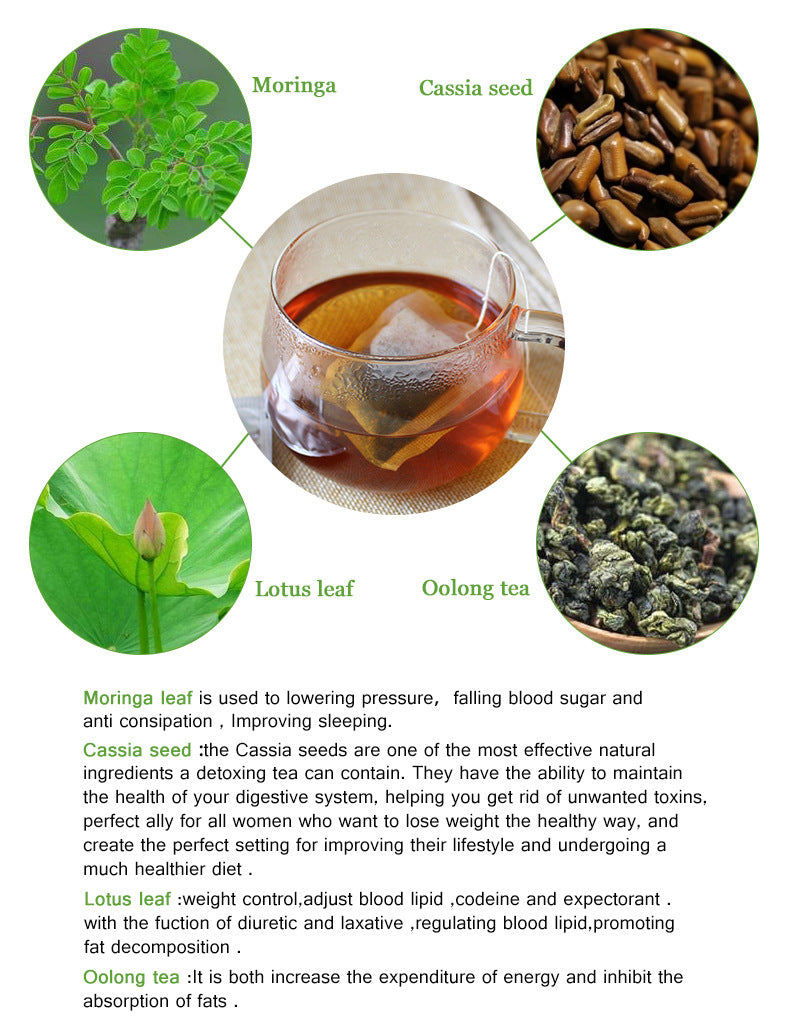 Moringa

Cassia seed

Lotus leaf

Oolong tea

Moringa leaf is used to lowering pressure， falling blood sugar and anti consipation , Improving sleeping.

Cassia seed :the Cassia seeds are one of the most effective natural ingredients a detoxing tea can contain. They have the ability to maintain the health of your digestive system, helping you get rid of unwanted toxins, perfect ally for all women who want to lose weight the healthy way, and create the perfect setting for improving their lifestyle and undergoing a much healthier diet .

Lotus leaf :weight control,adjust blood lipid ,codeine and expectorant . with the fuction of diuretic and laxative ,regulating blood lipid,promoting fat decomposition .

Oolong tea :It is both increase the expenditure of energy and inhibit the absorption of fats .